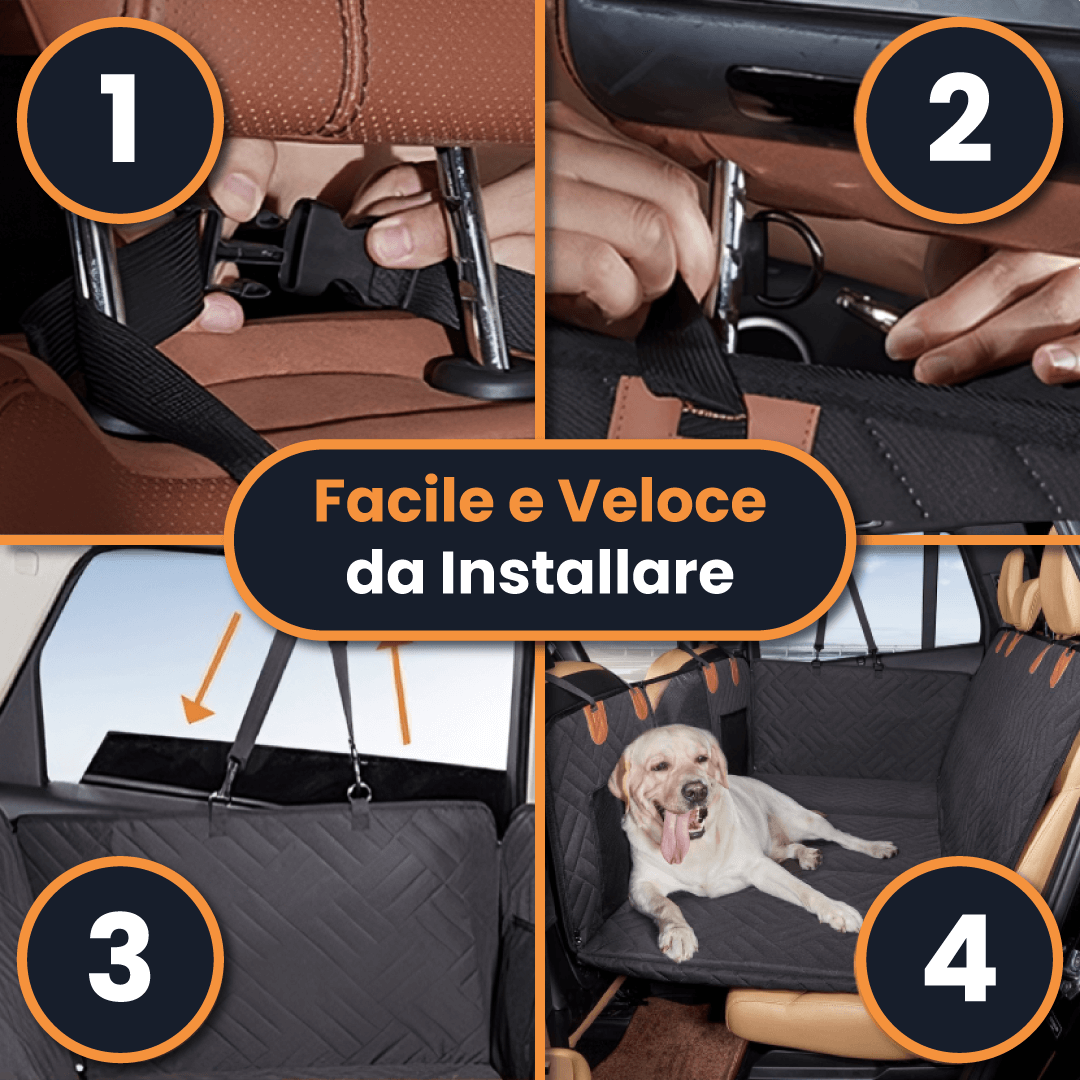 1

2

Facile e Veloce
da Installare

3

4